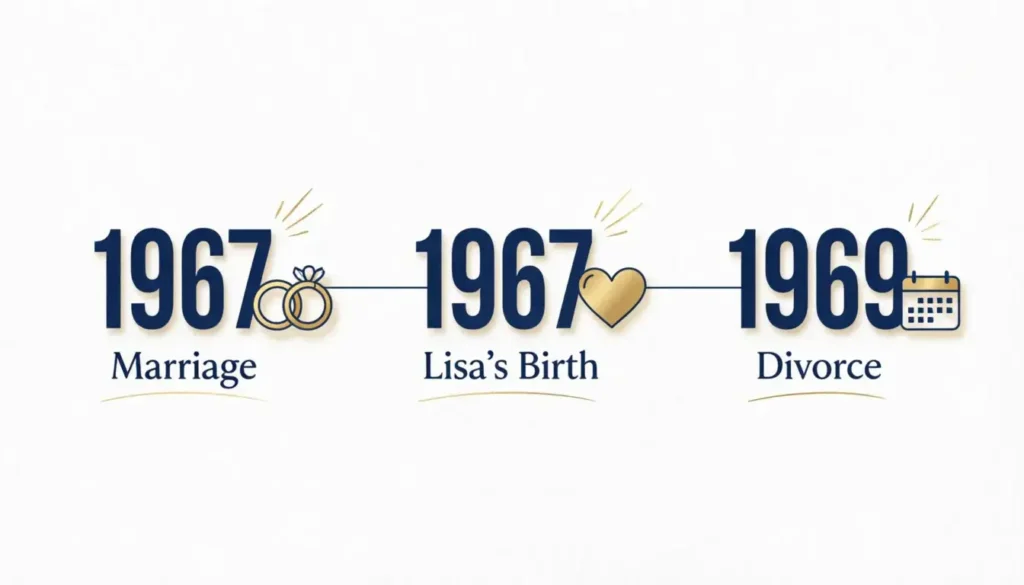 1967
Marriage

1967
Lisa's Birth

1969
Divorce